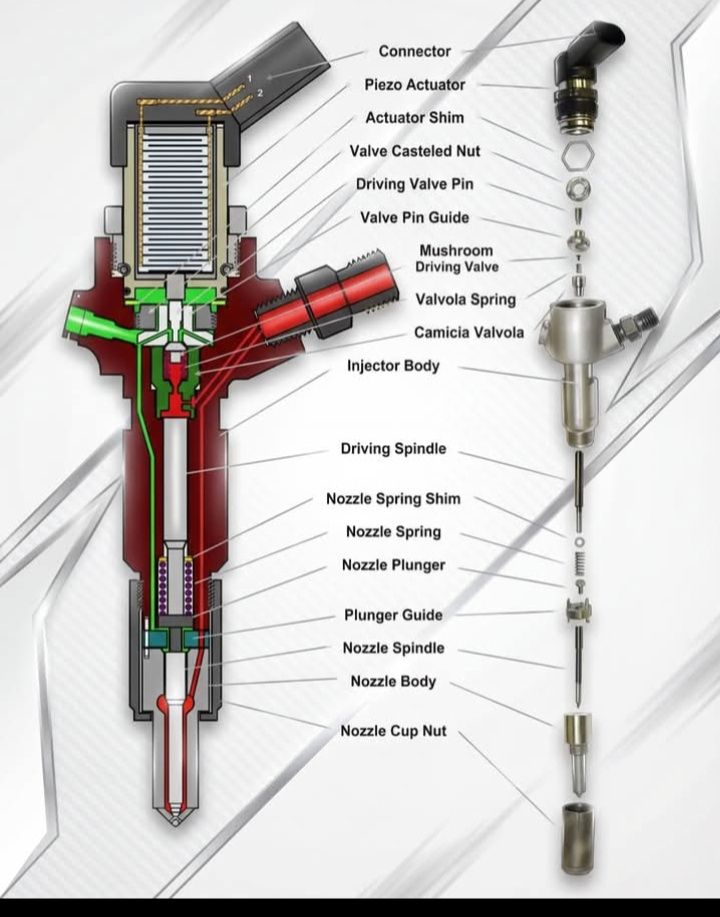 1
2

Connector
Piezo Actuator
Actuator Shim
Valve Casteled Nut
Driving Valve Pin
Valve Pin Guide
Mushroom Driving Valve
Valvola Spring
Camicia Valvola
Injector Body
Driving Spindle
Nozzle Spring Shim
Nozzle Spring
Nozzle Plunger
Plunger Guide
Nozzle Spindle
Nozzle Body
Nozzle Cup Nut